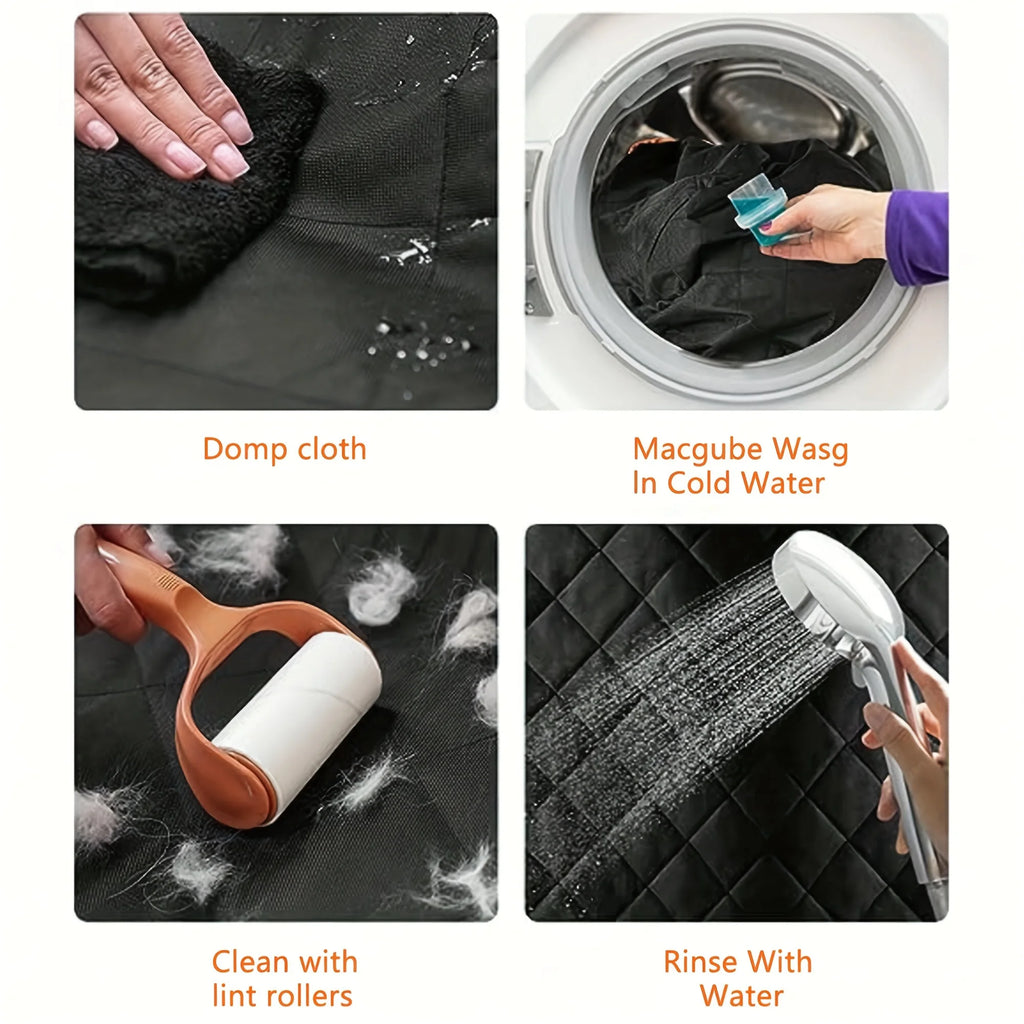 Domp cloth

Macgube Wasg
In Cold Water

Clean with
lint rollers

Rinse With
Water